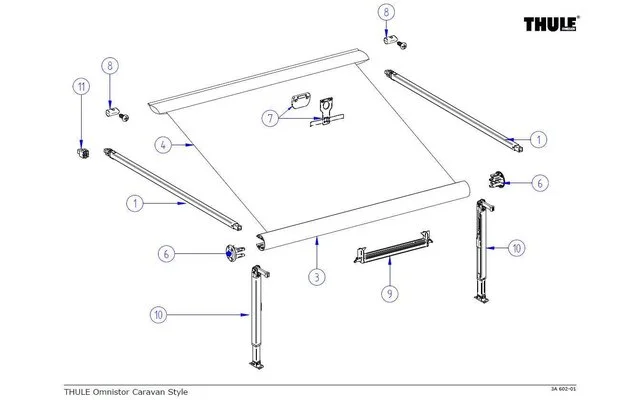 THULE

8

8

11

7

4

1

1

6

6

10

3

9

10

THULE Omnistor Caravan Style

3A 602-01